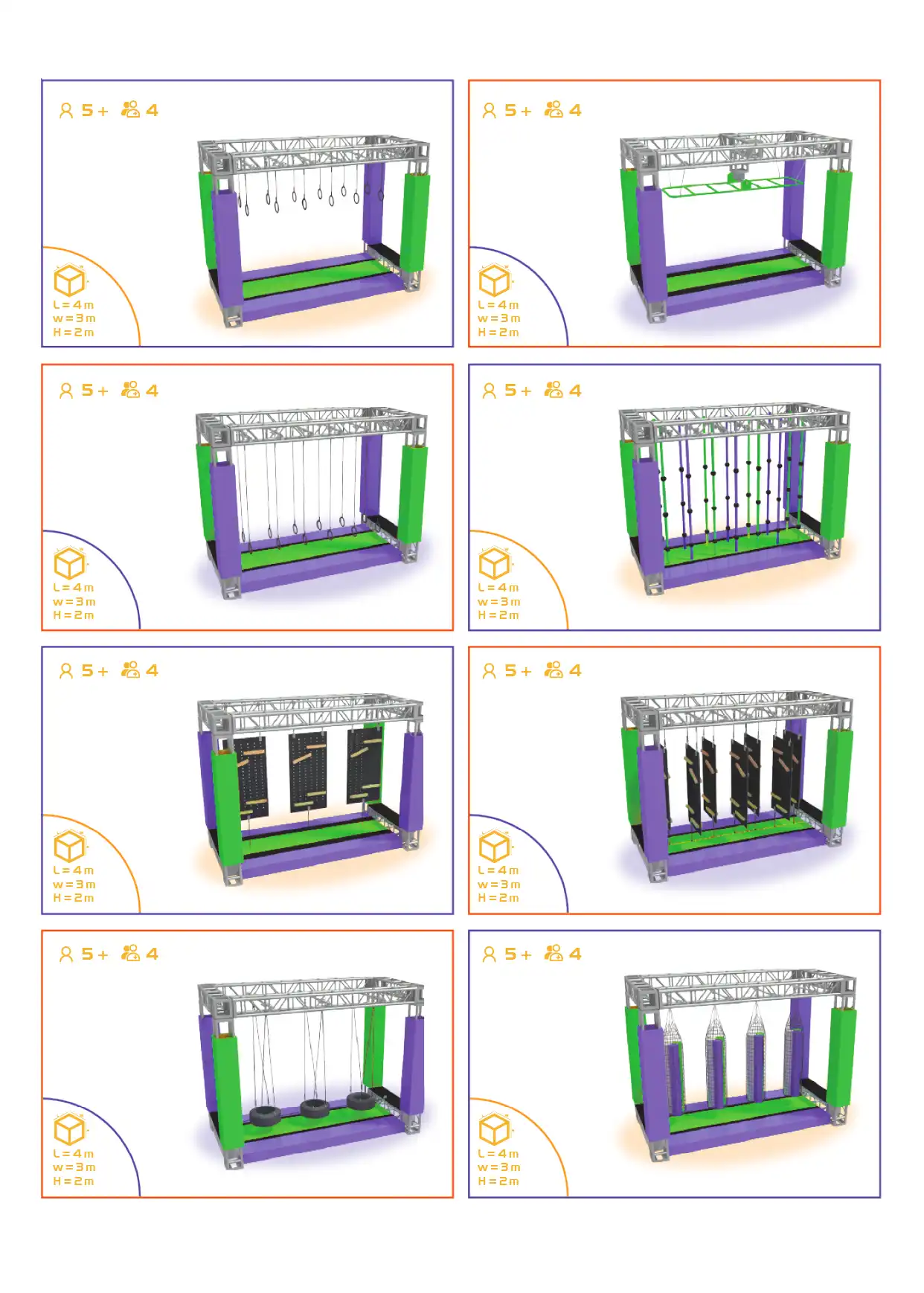 5+ 4

L=4m
W=3m
H=2m

5+ 4

L=4m
W=3m
H=2m

5+ 4

L=4m
W=3m
H=2m

5+ 4

L=4m
W=3m
H=2m

5+ 4

L=4m
W=3m
H=2m

5+ 4

L=4m
W=3m
H=2m

5+ 4

L=4m
W=3m
H=2m

5+ 4

L=4m
W=3m
H=2m